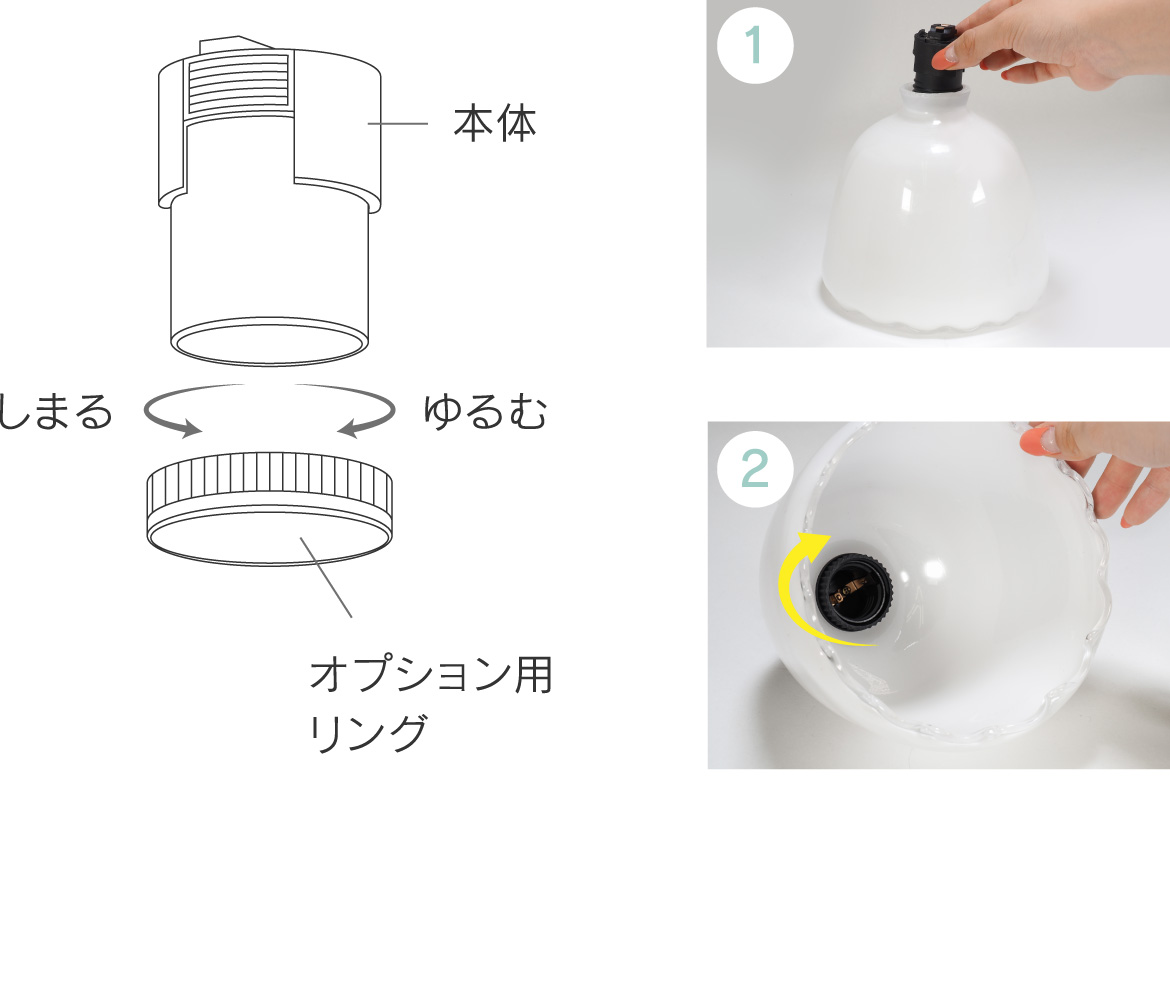 本体

しまる

ゆるむ

オプション用
リング

1

2