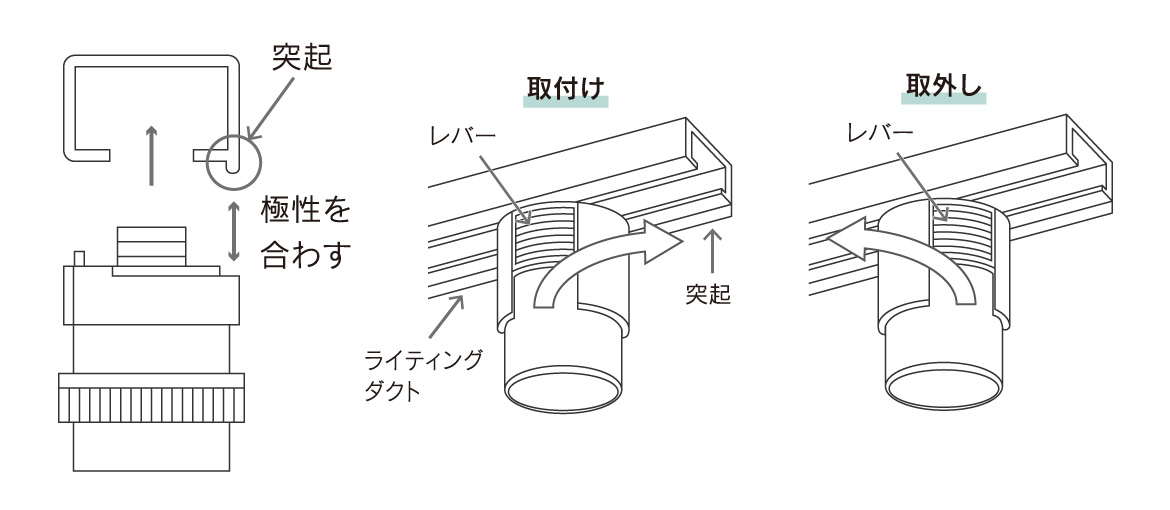 突起

極性を合わす

取付け

レバー

突起

ライティングダクト

取外し

レバー